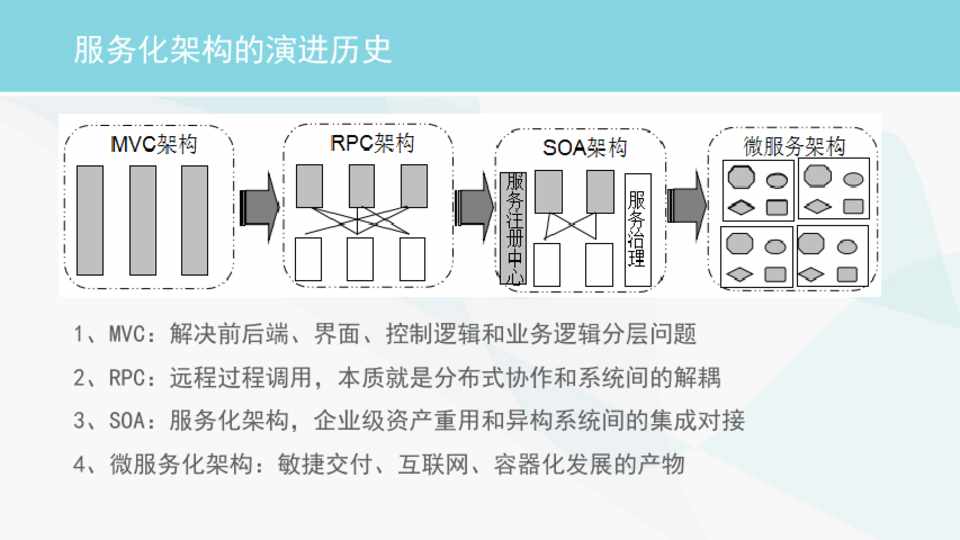 服务化架构的演进历史

MVC架构

RPC架构

SOA架构

服务注册中心

服务治理

微服务架构

1、MVC：解决前后端、界面、控制逻辑和业务逻辑分层问题

2、RPC：远程过程调用，本质就是分布式协作和系统间的解耦

3、SOA：服务化架构，企业级资产重用和异构系统间的集成对接

4、微服务化架构：敏捷交付、互联网、容器化发展的产物